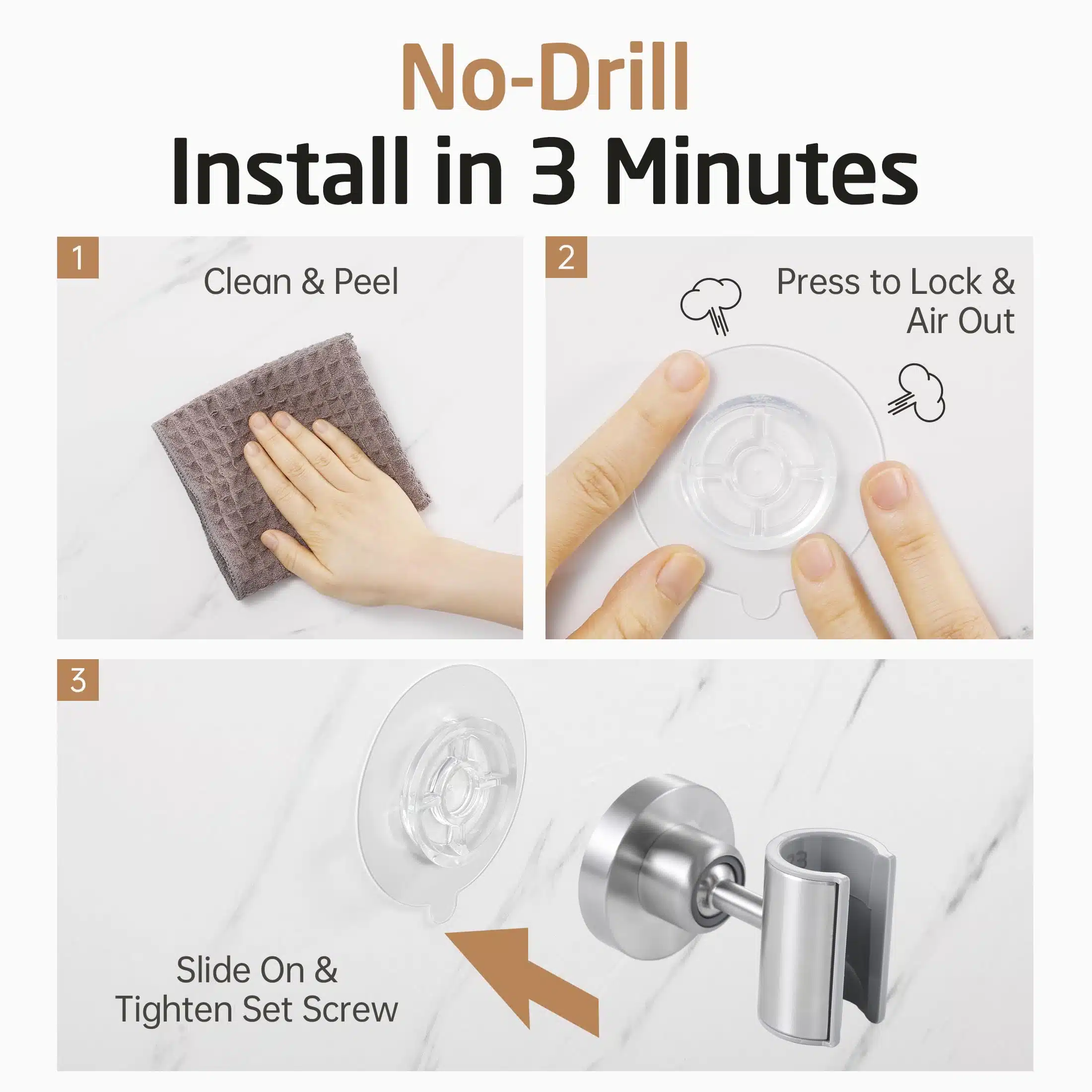 No-Drill
Install in 3 Minutes

1
Clean & Peel

2
Press to Lock & Air Out

3
Slide On & Tighten Set Screw