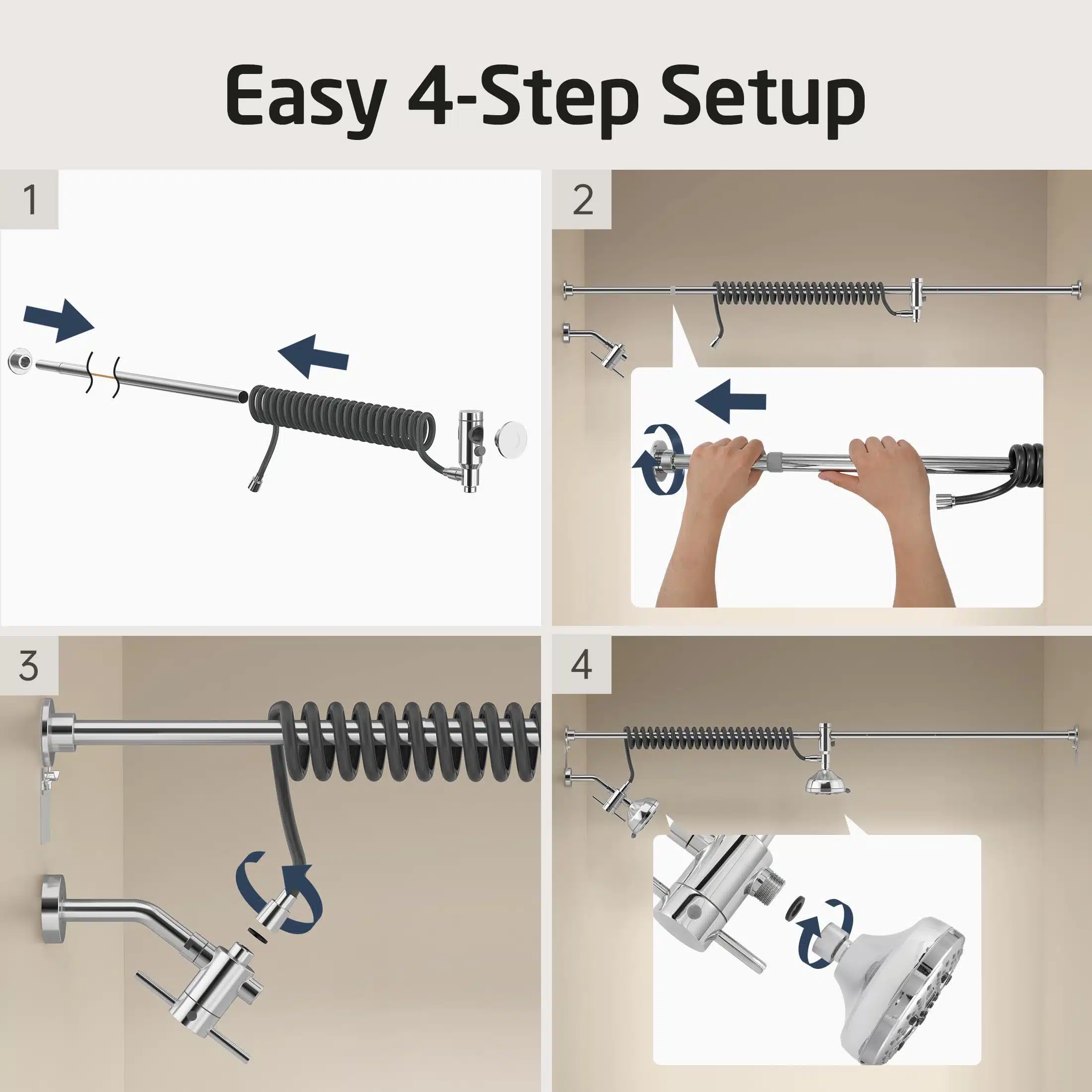 Easy 4-Step Setup

1

2

3

4