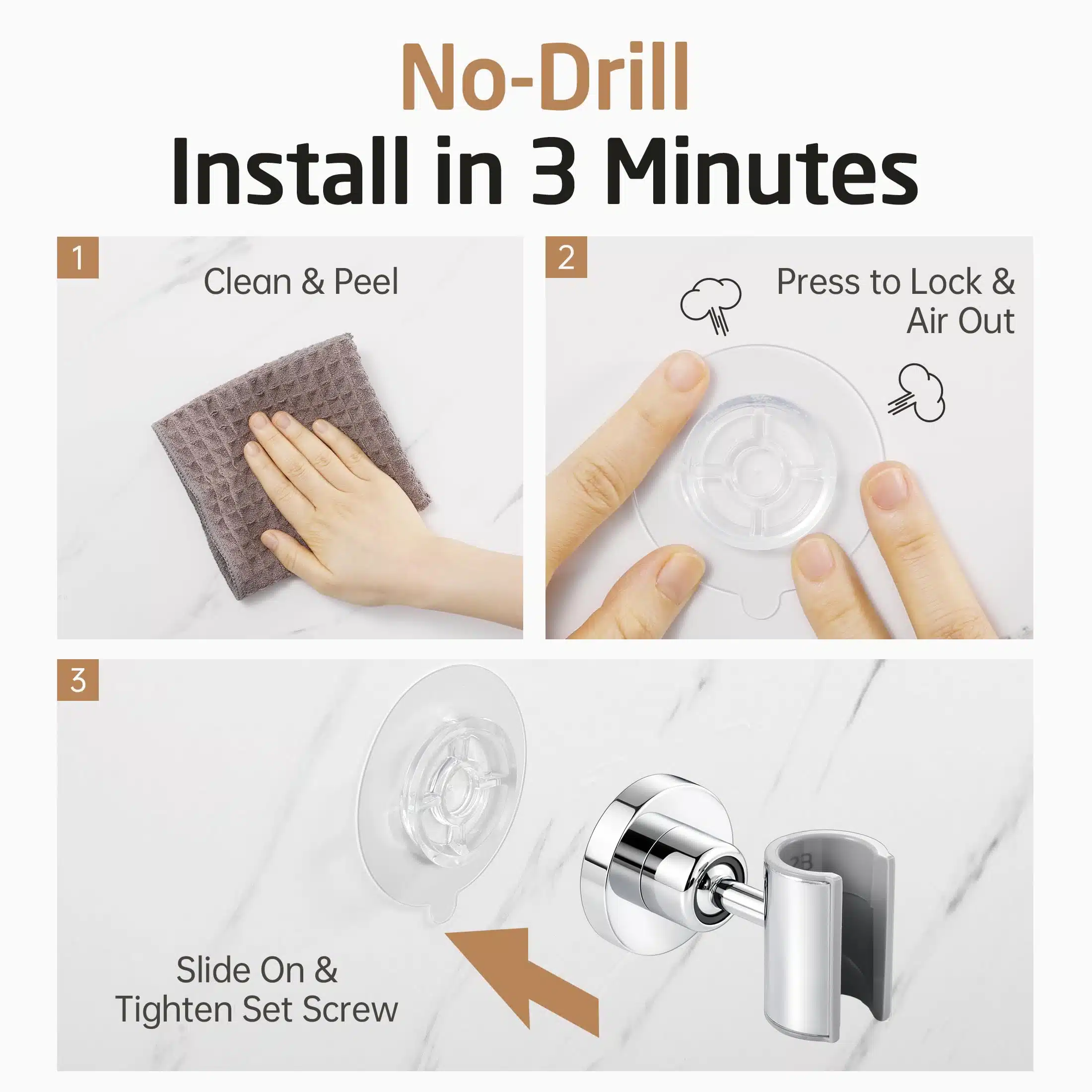 No-Drill
Install in 3 Minutes

1
Clean & Peel

2
Press to Lock & Air Out

3
Slide On & Tighten Set Screw