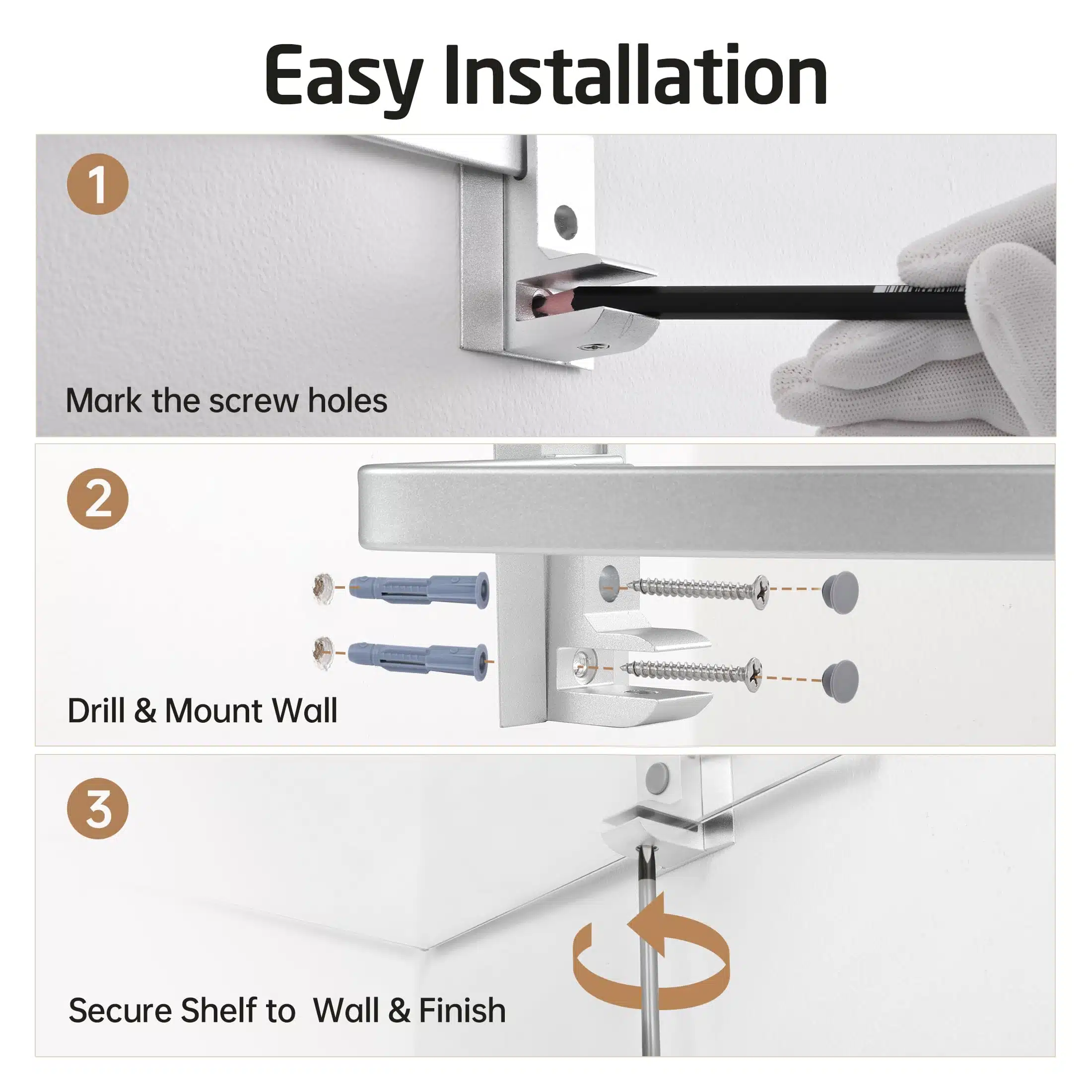 Easy Installation

1

Mark the screw holes

2

Drill & Mount Wall

3

Secure Shelf to  Wall & Finish