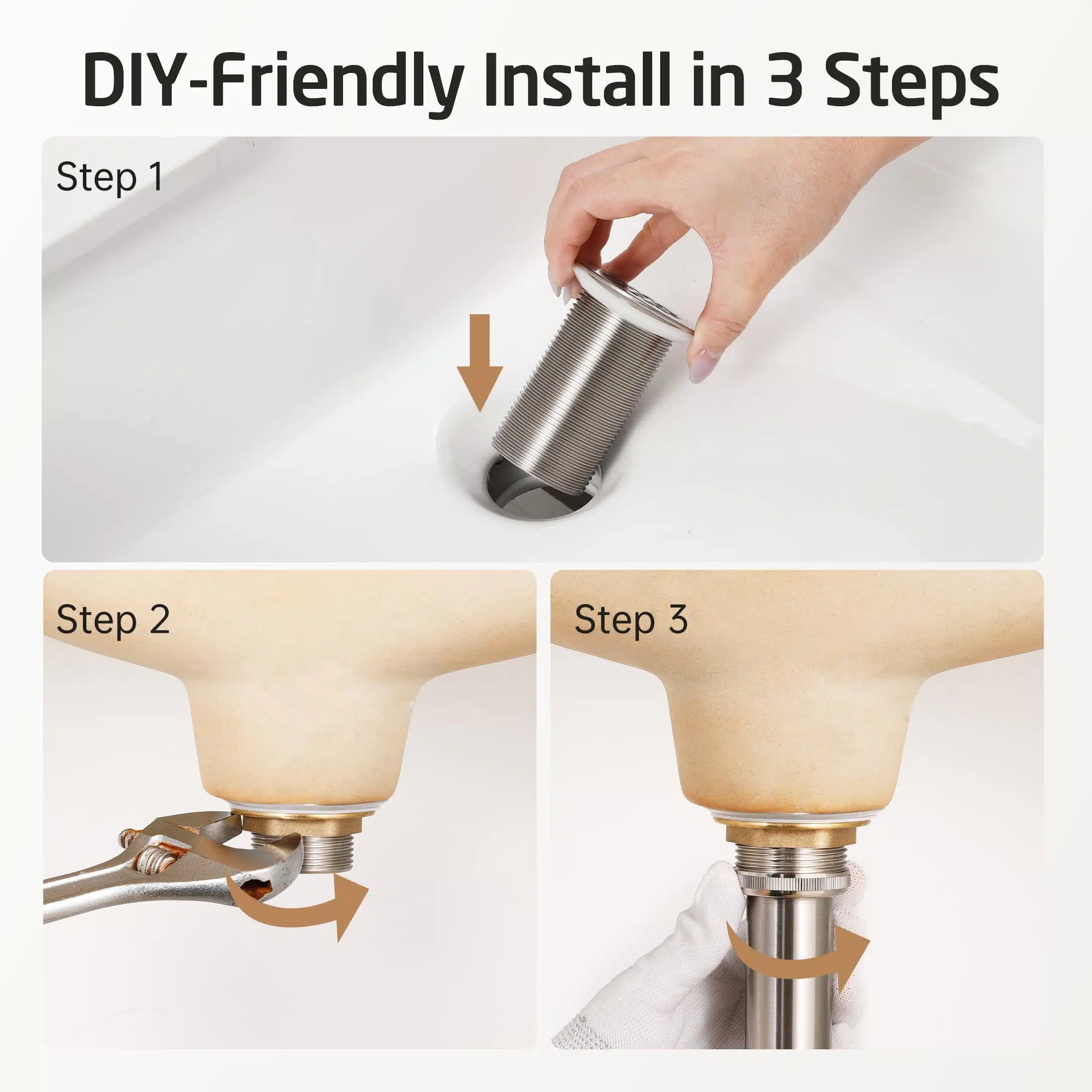 DIY-Friendly Install in 3 Steps

Step 1

Step 2

Step 3