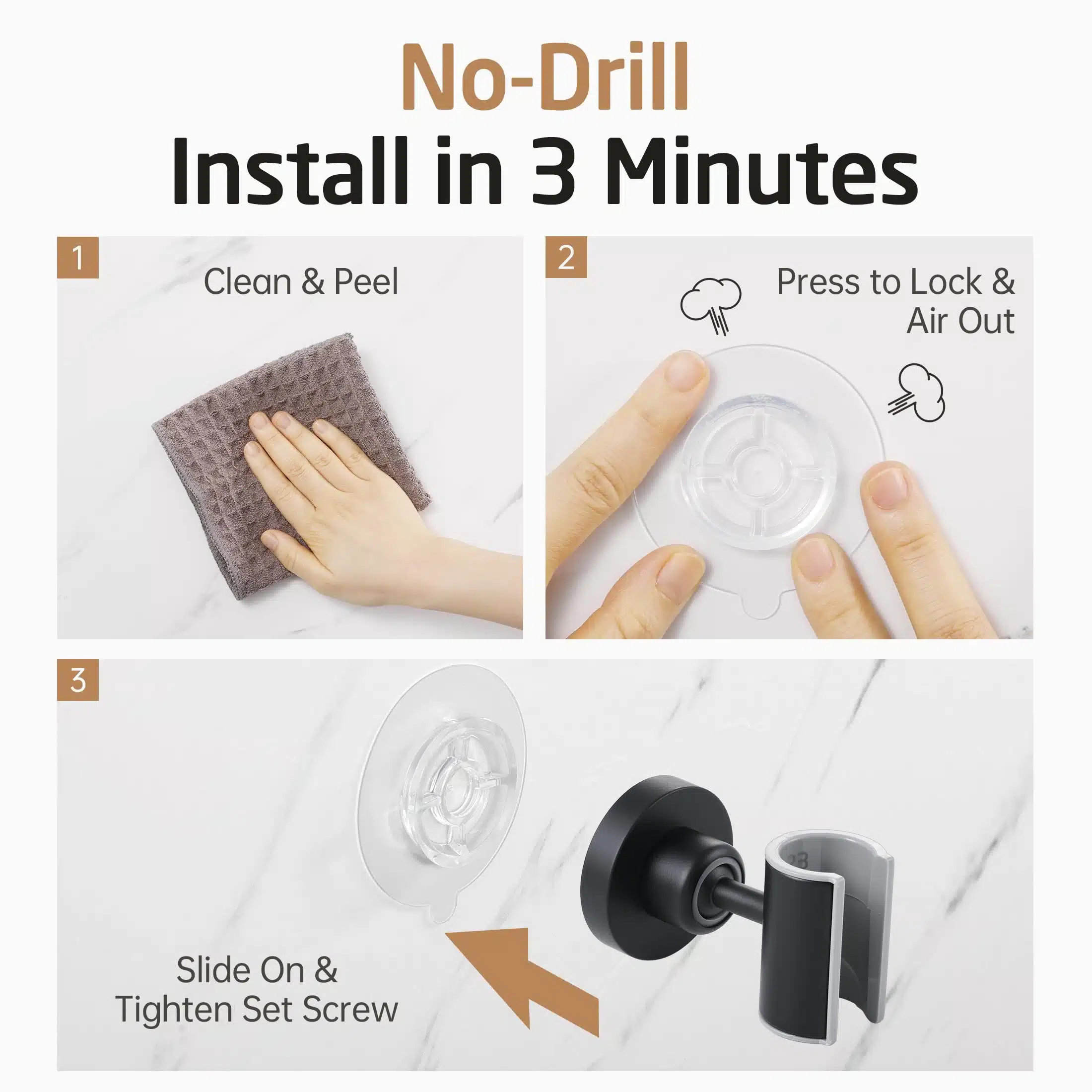 No-Drill
Install in 3 Minutes

1
Clean & Peel

2
Press to Lock & Air Out

3
Slide On & Tighten Set Screw