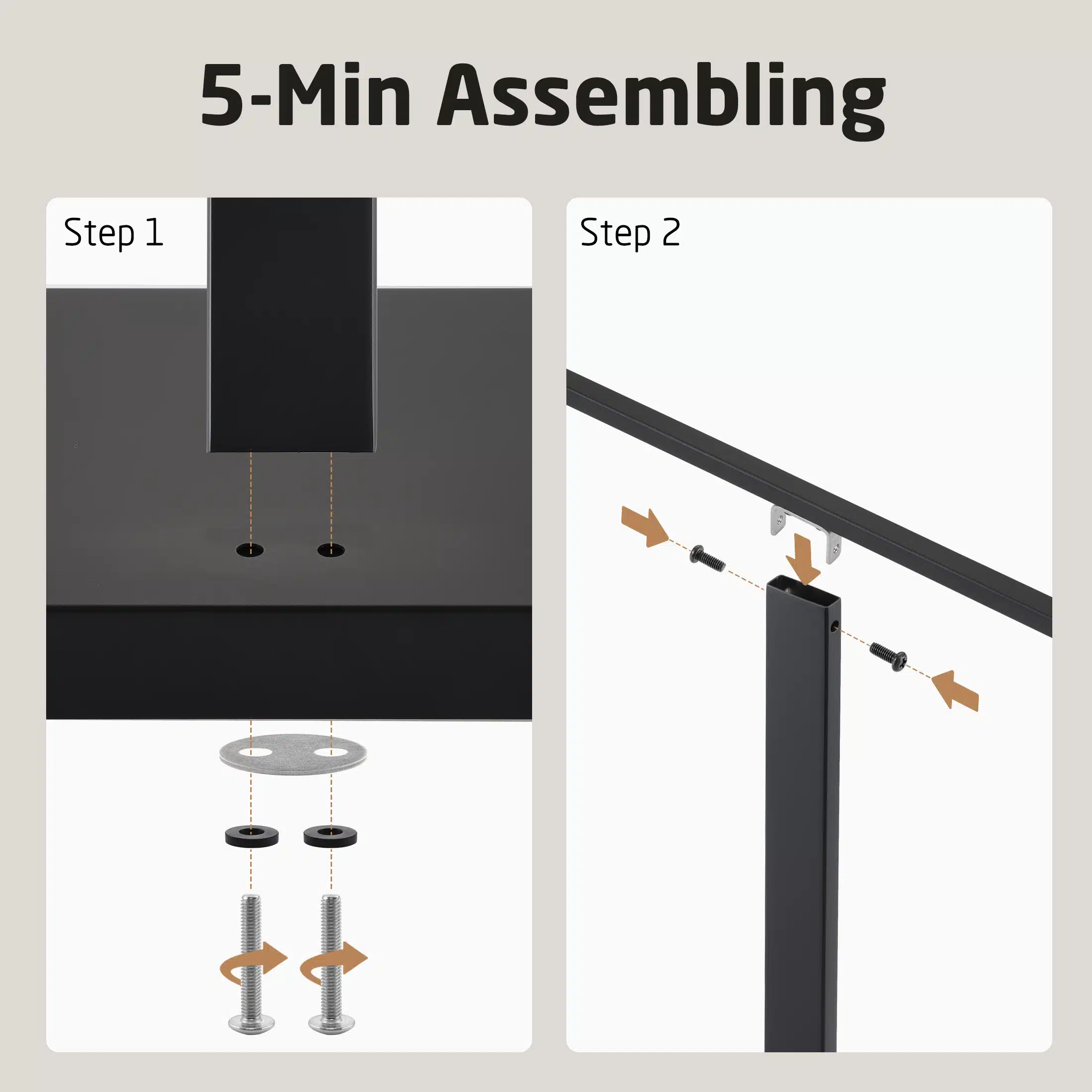 5-Min Assembling

Step 1

Step 2