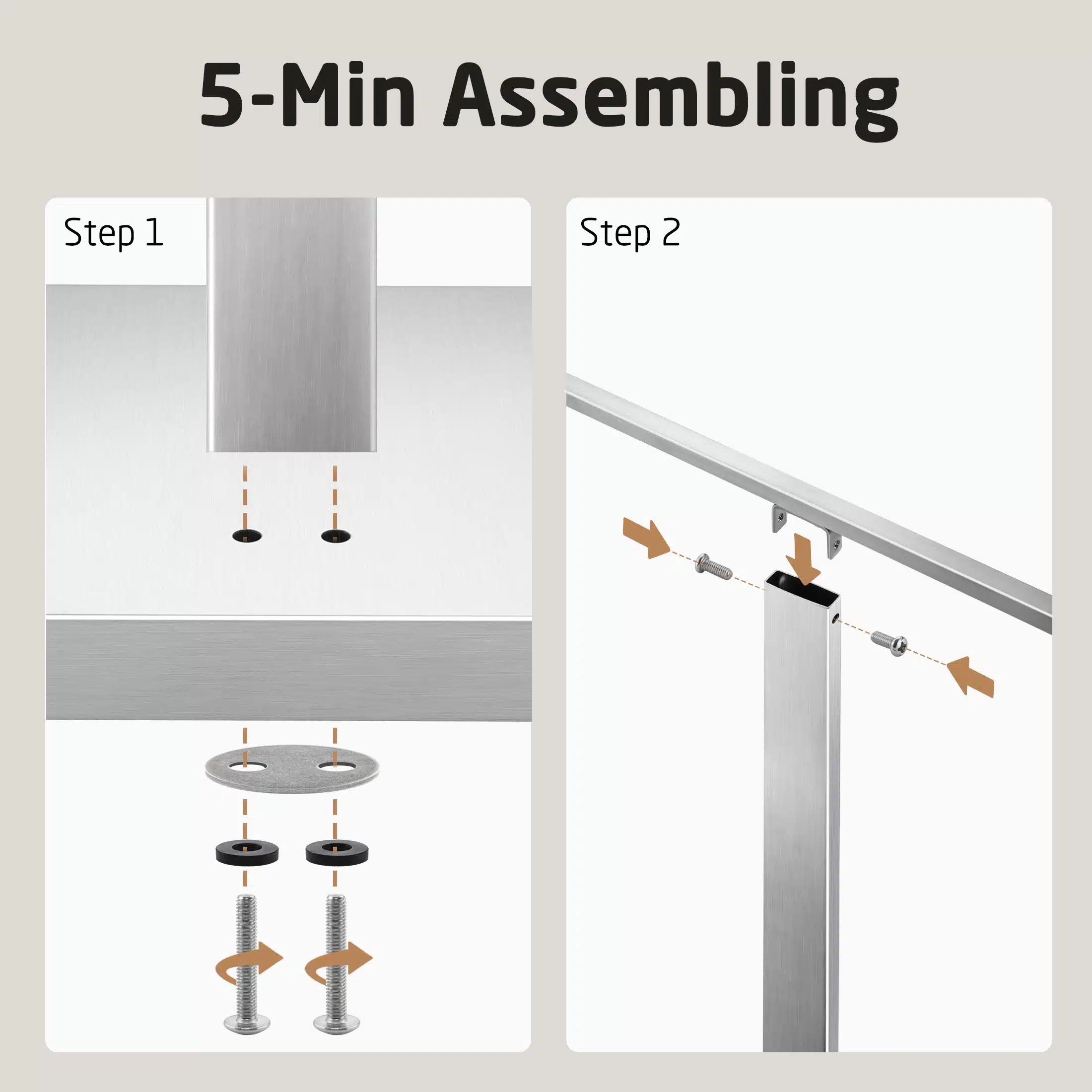 5-Min Assembling

Step 1

Step 2