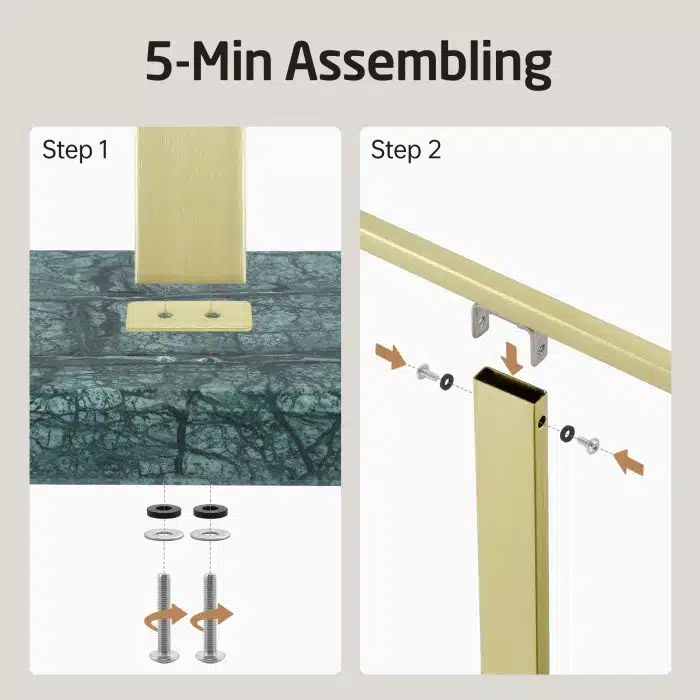 5-Min Assembling

Step 1

Step 2