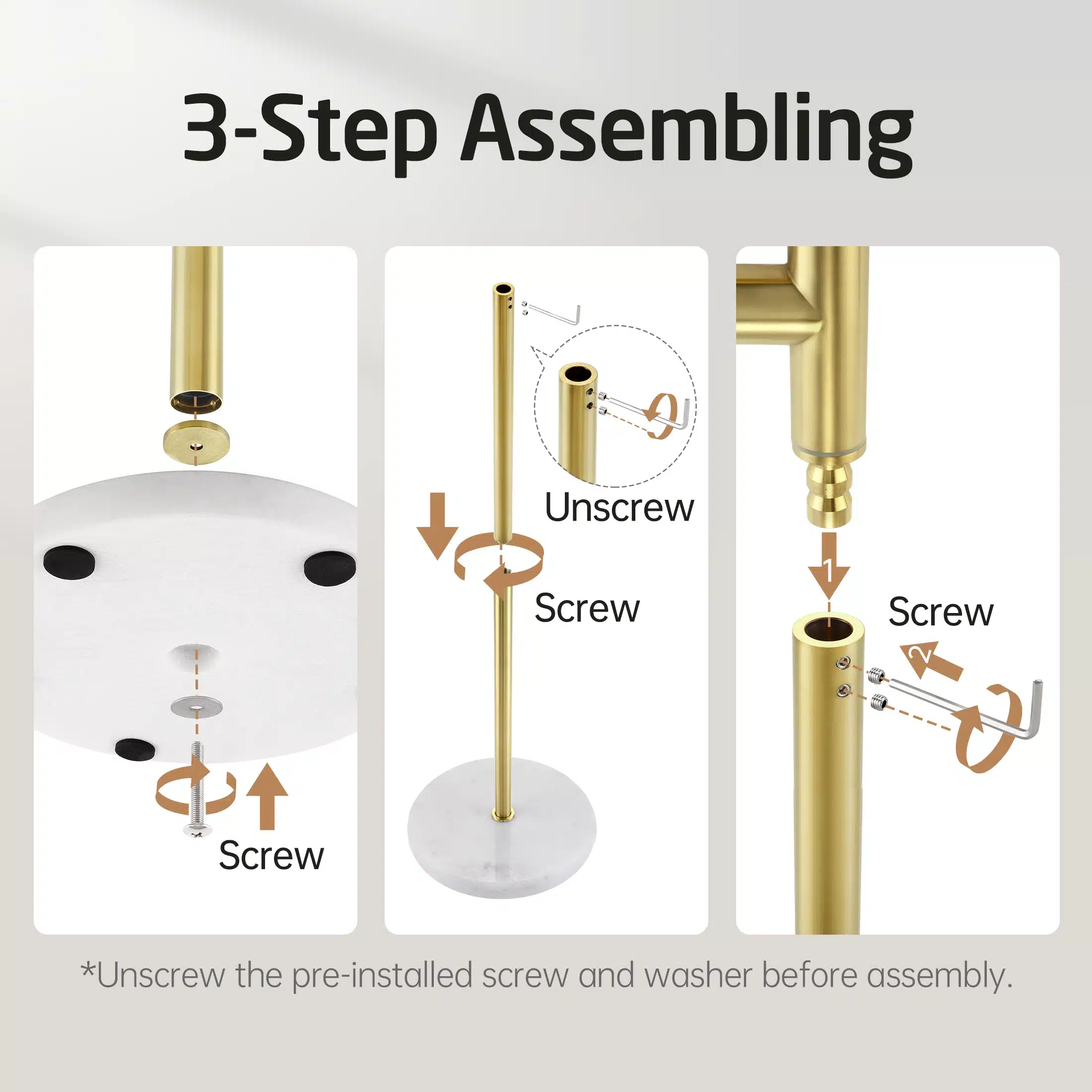 3-Step Assembling

Screw

Unscrew

Screw

1

Screw

2

*Unscrew the pre-installed screw and washer before assembly.