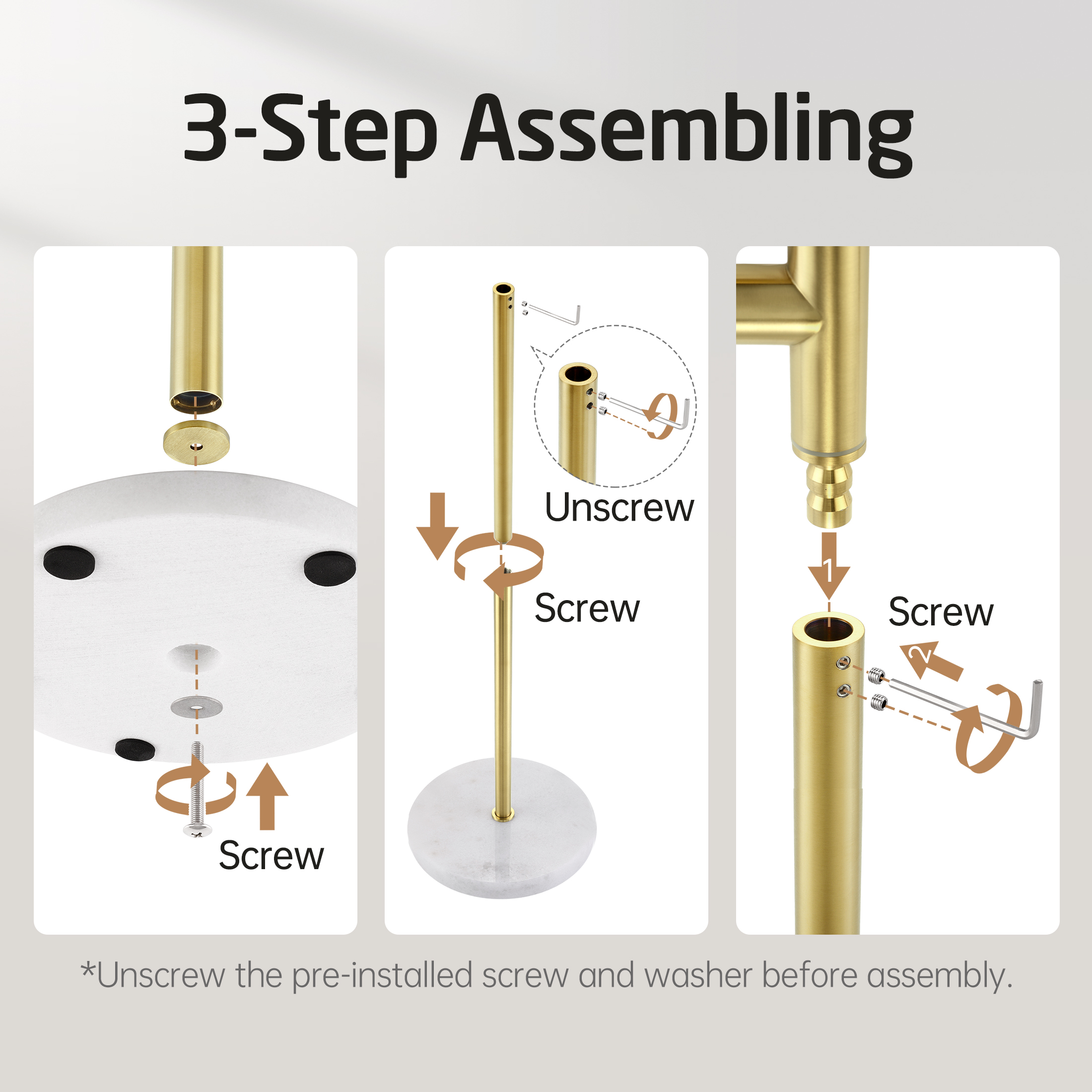 3-Step Assembling

Screw

Unscrew

Screw

1

Screw

2

*Unscrew the pre-installed screw and washer before assembly.