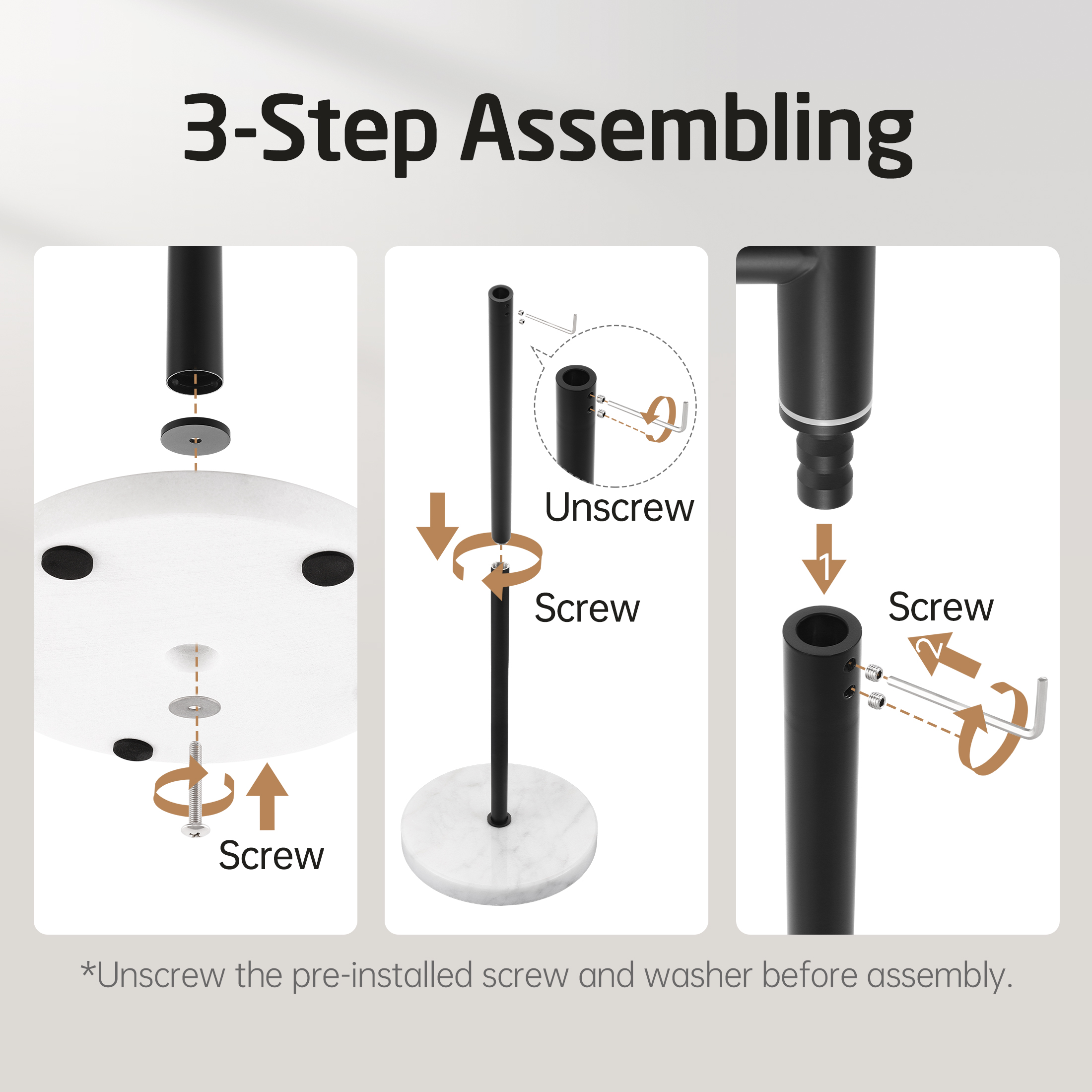 3-Step Assembling

Screw

Unscrew

Screw

1

Screw

2

*Unscrew the pre-installed screw and washer before assembly.