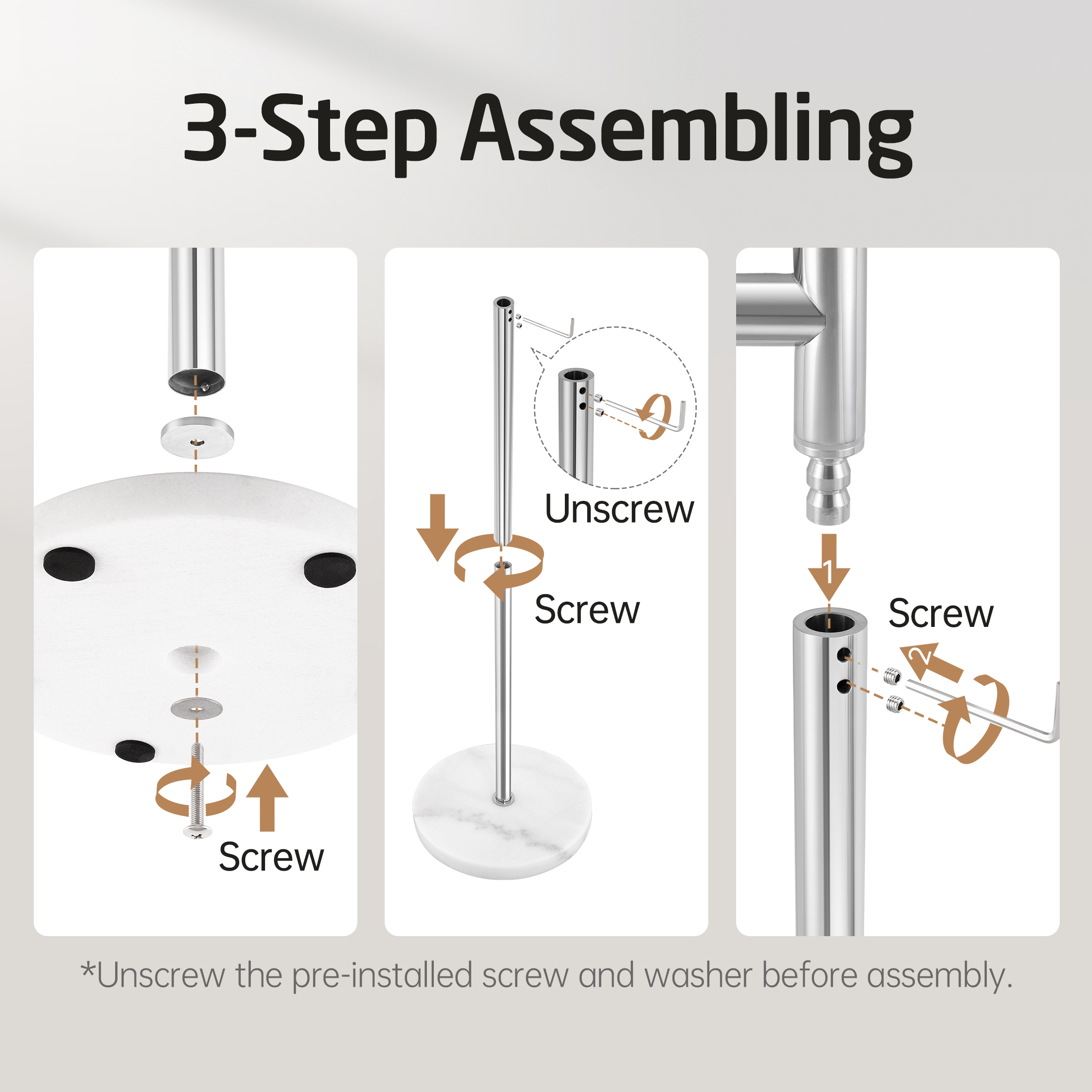 3-Step Assembling

Screw

Unscrew

Screw

1

Screw

2

*Unscrew the pre-installed screw and washer before assembly.