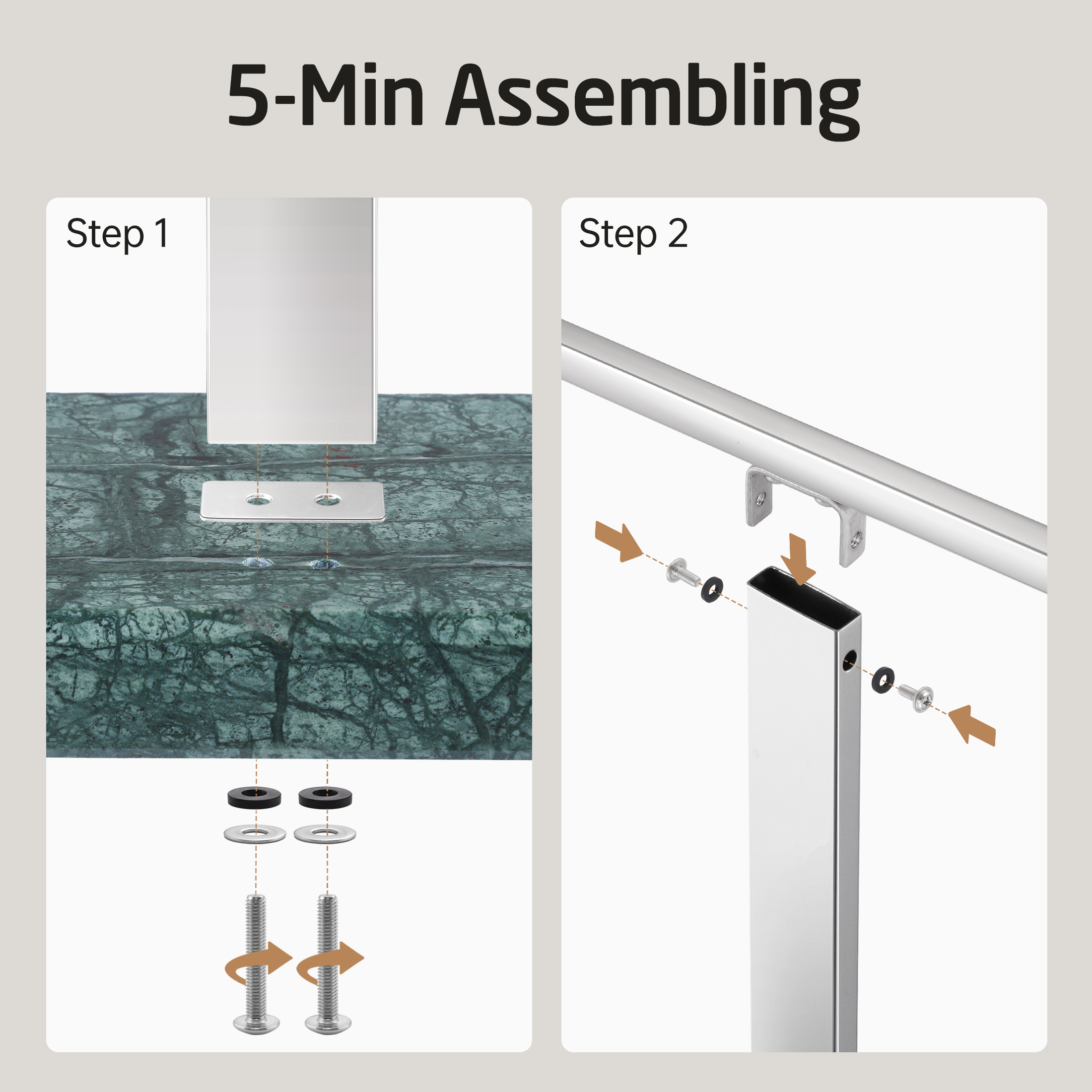 5-Min Assembling

Step 1

Step 2