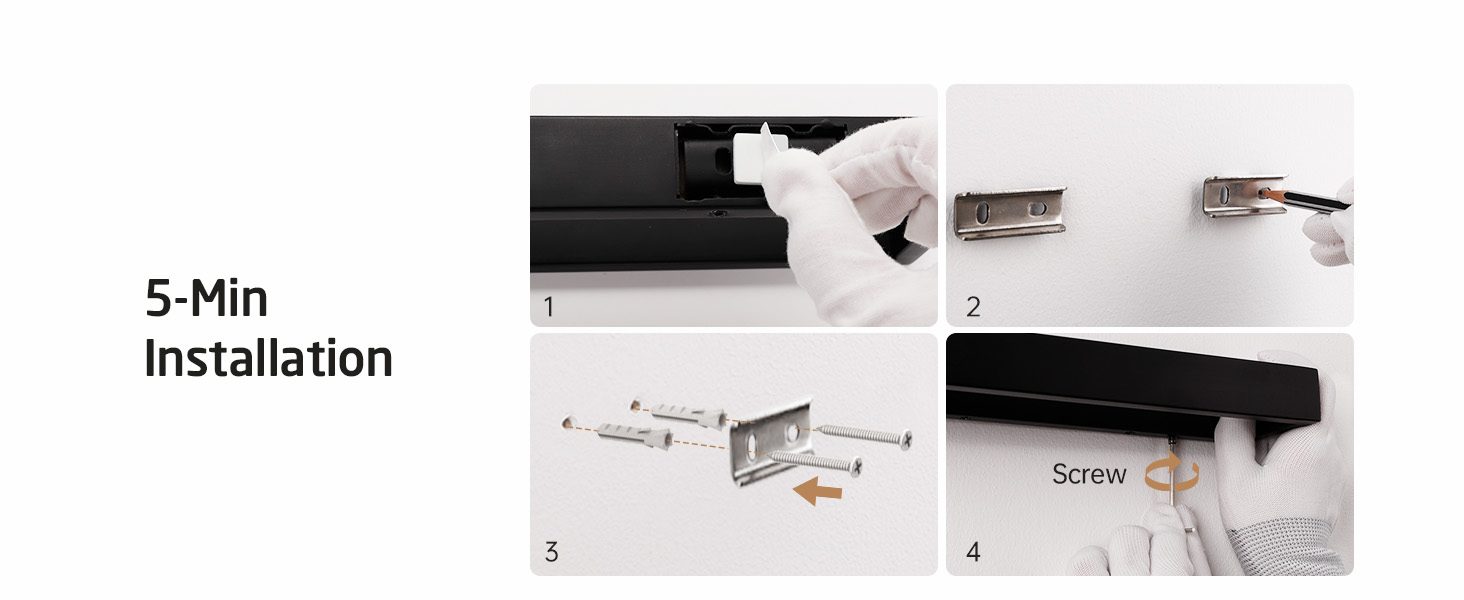 5-Min
Installation

1

2

3

Screw

4