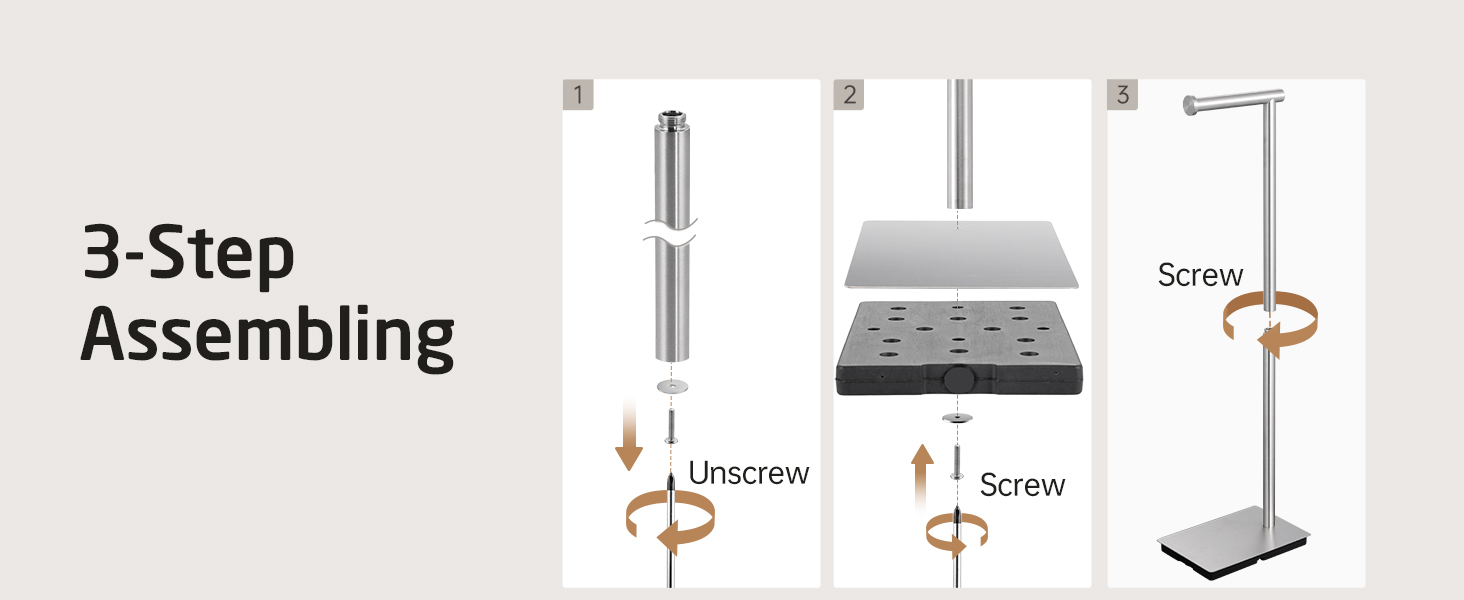 3-Step Assembling

1

Unscrew

2

Screw

3

Screw