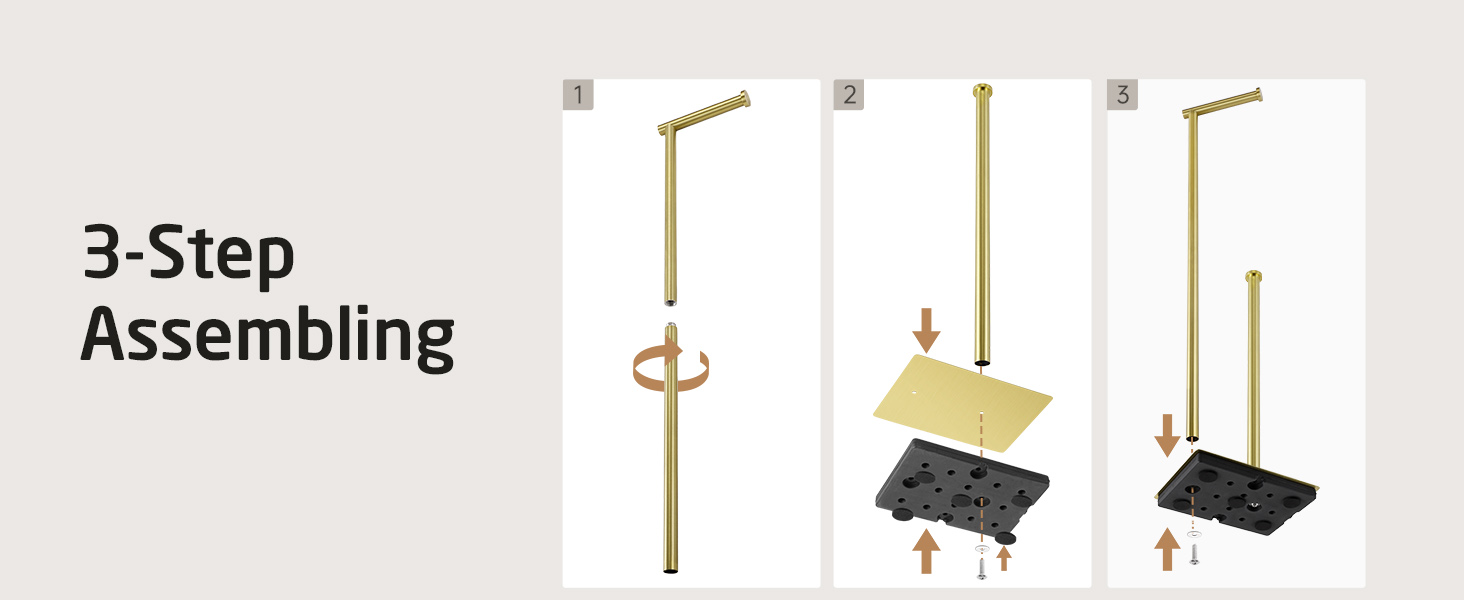 3-Step Assembling

1

2

3