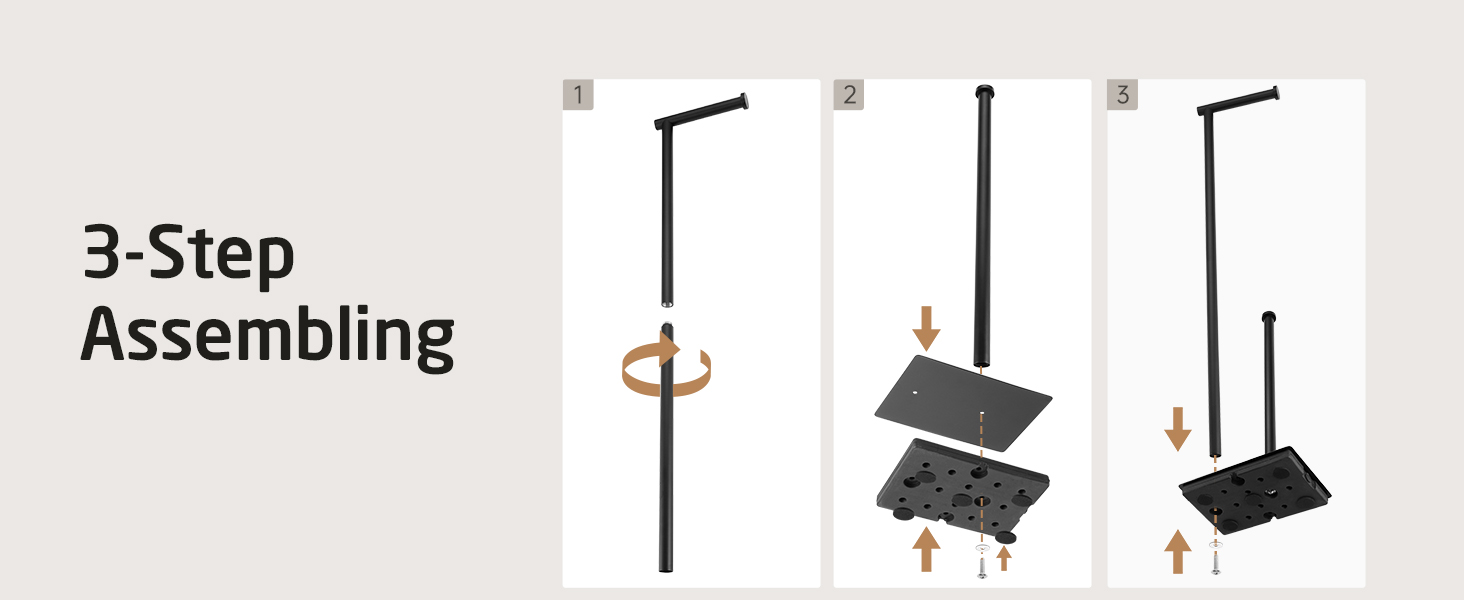 3-Step Assembling

1

2

3