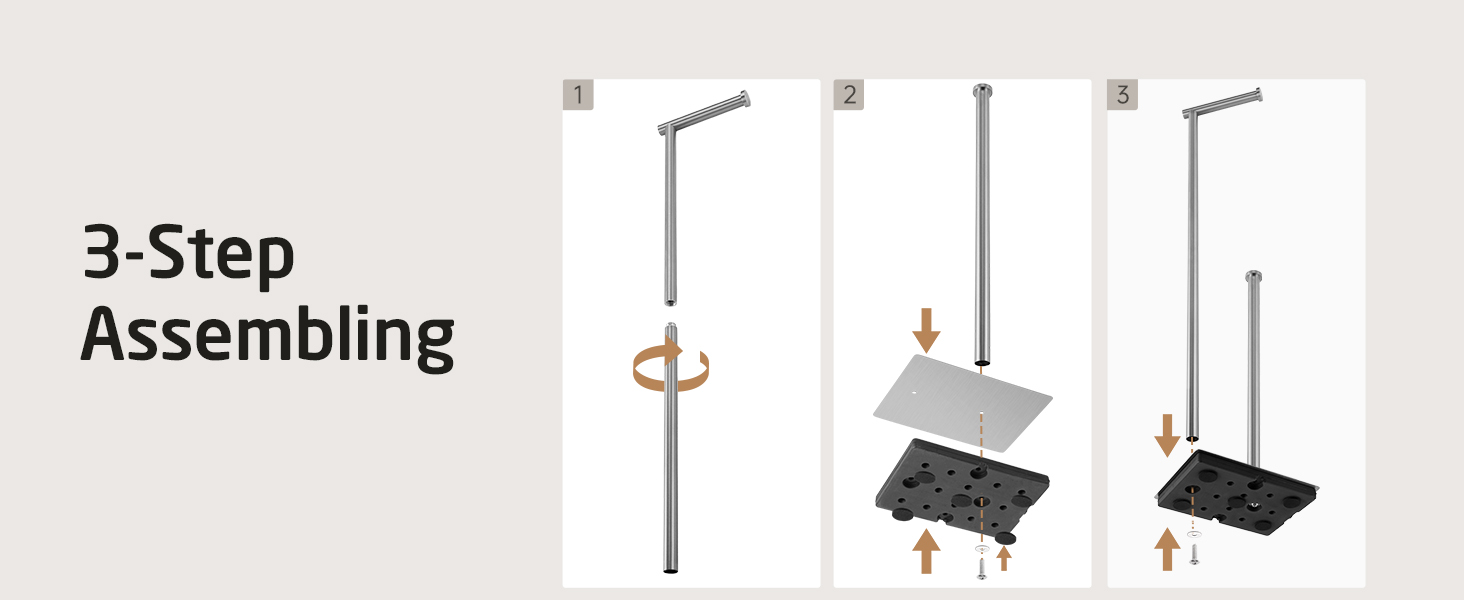 3-Step
Assembling

1

2

3