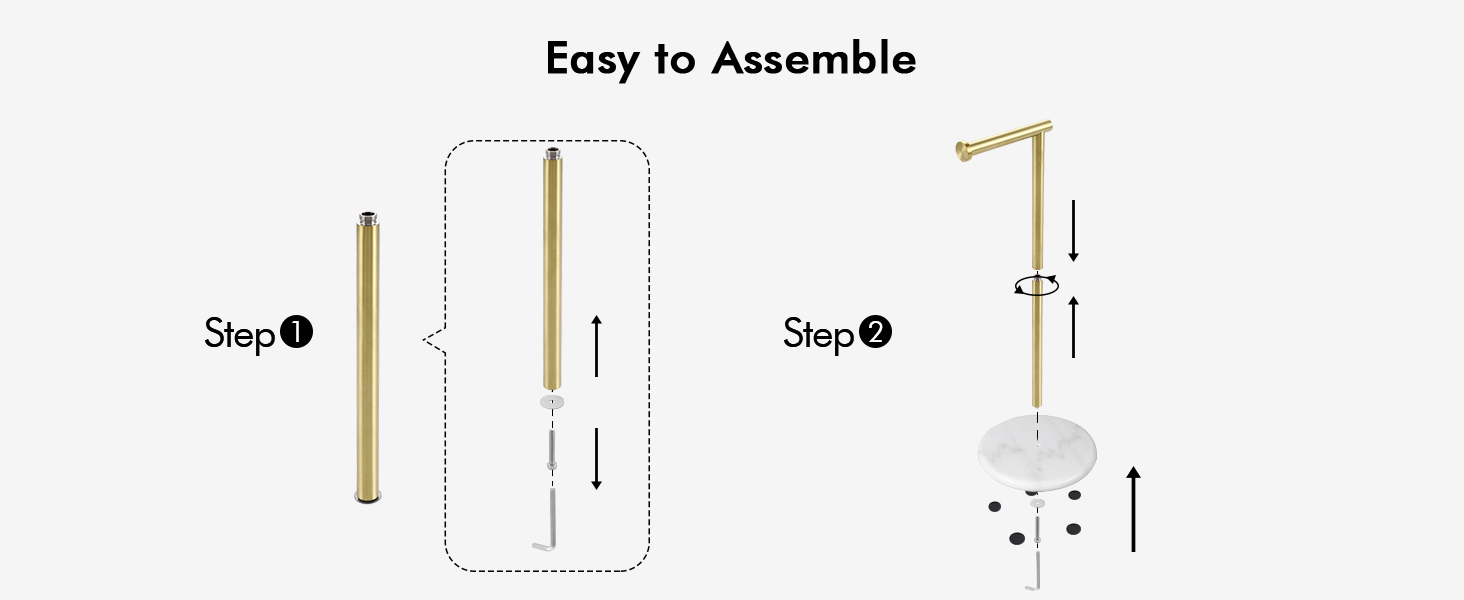 Easy to Assemble

Step❶

Step❷