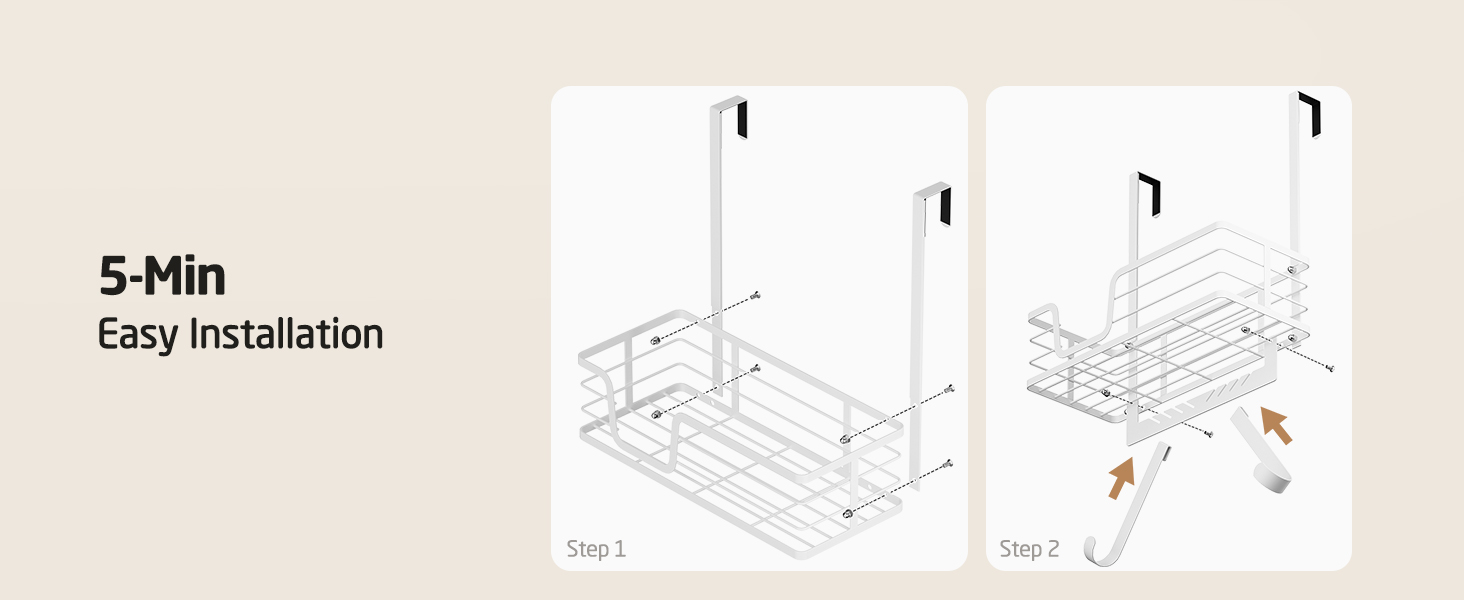 5-Min
Easy Installation

Step 1

Step 2