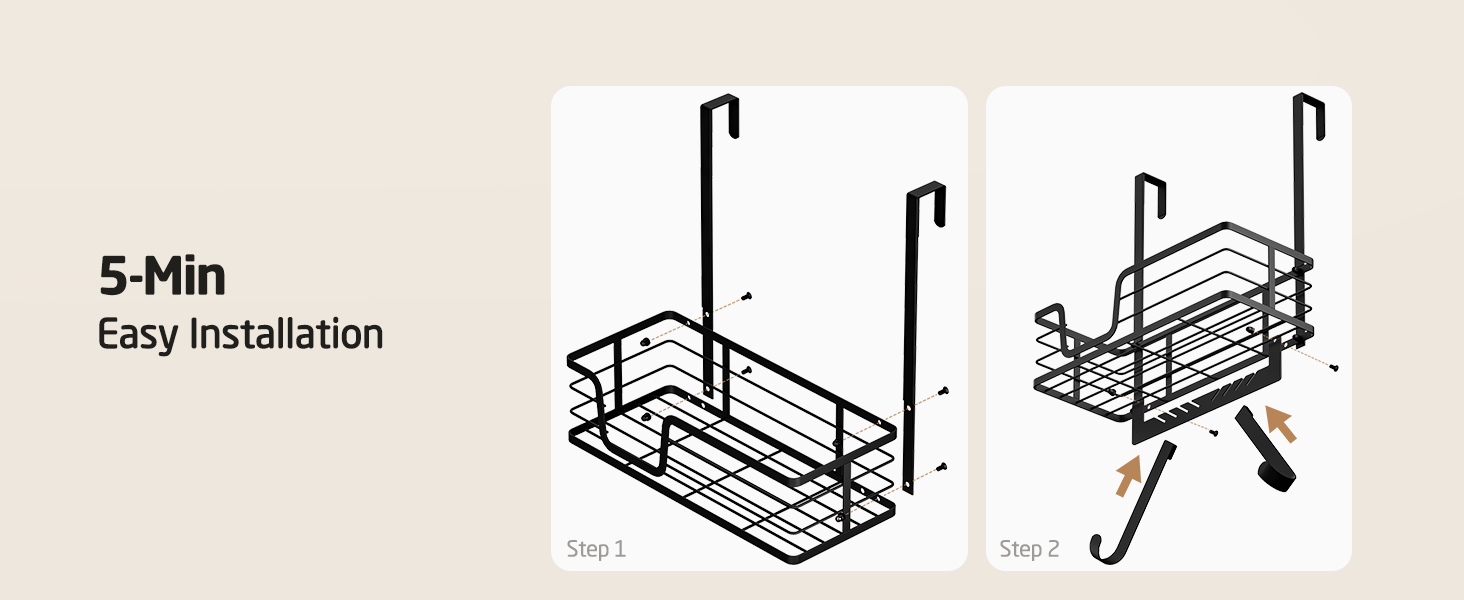 5-Min
Easy Installation

Step 1

Step 2