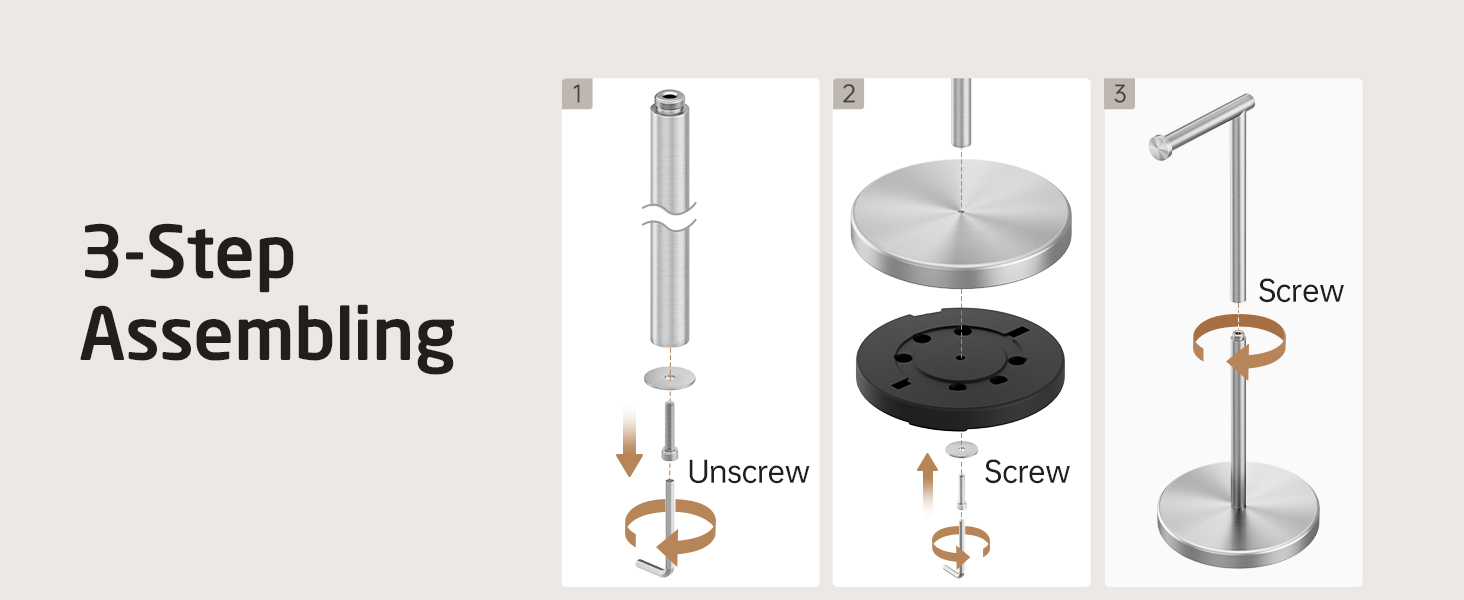 3-Step Assembling

1

Unscrew

2

Screw

3

Screw