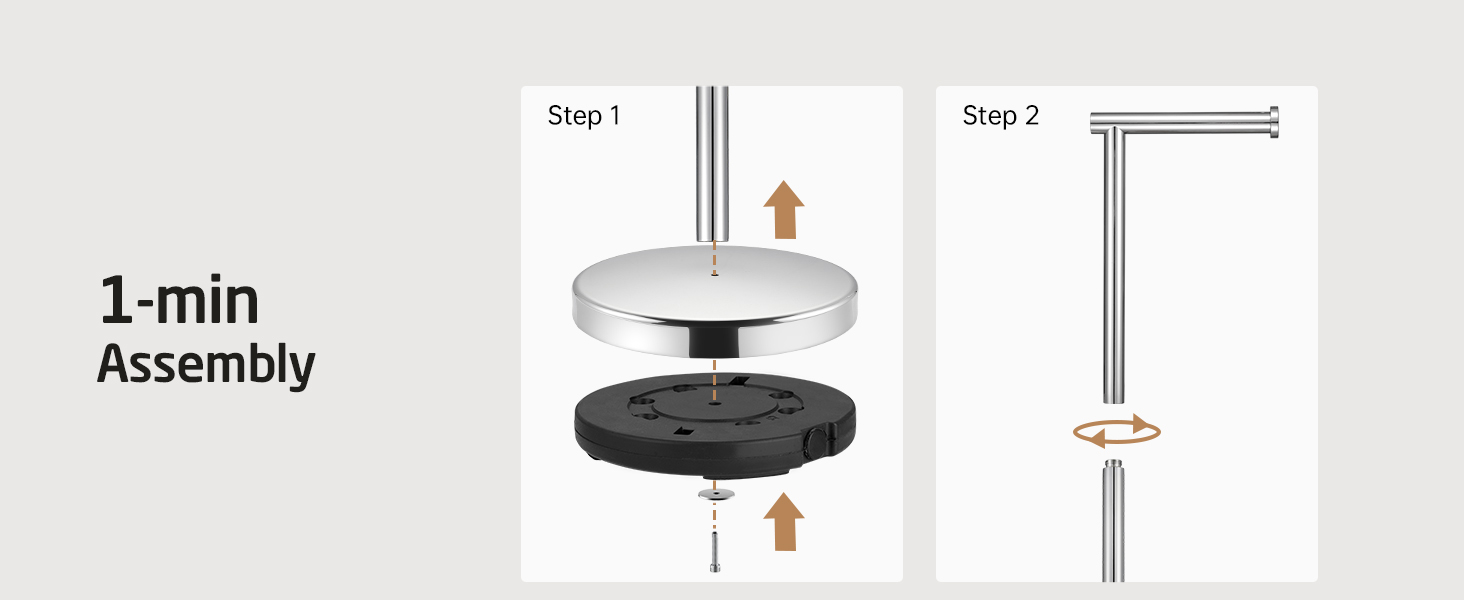 1-min
Assembly

Step 1

Step 2