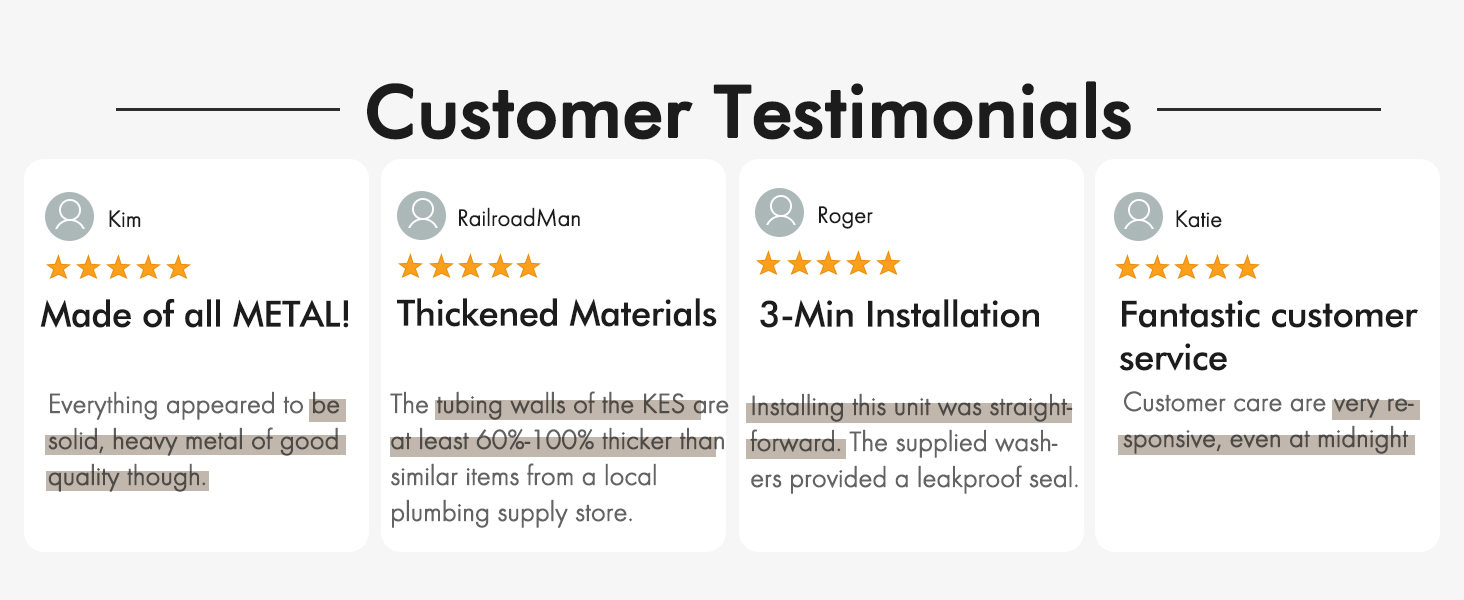 Customer Testimonials

Kim

Made of all METAL!

Everything appeared to be solid, heavy metal of good quality though.

RailroadMan

Thickened Materials

The tubing walls of the KES are at least 60%-100% thicker than similar items from a local plumbing supply store.

Roger

3-Min Installation

Installing this unit was straightforward. The supplied washers provided a leakproof seal.

Katie

Fantastic customer service

Customer care are very responsive, even at midnight