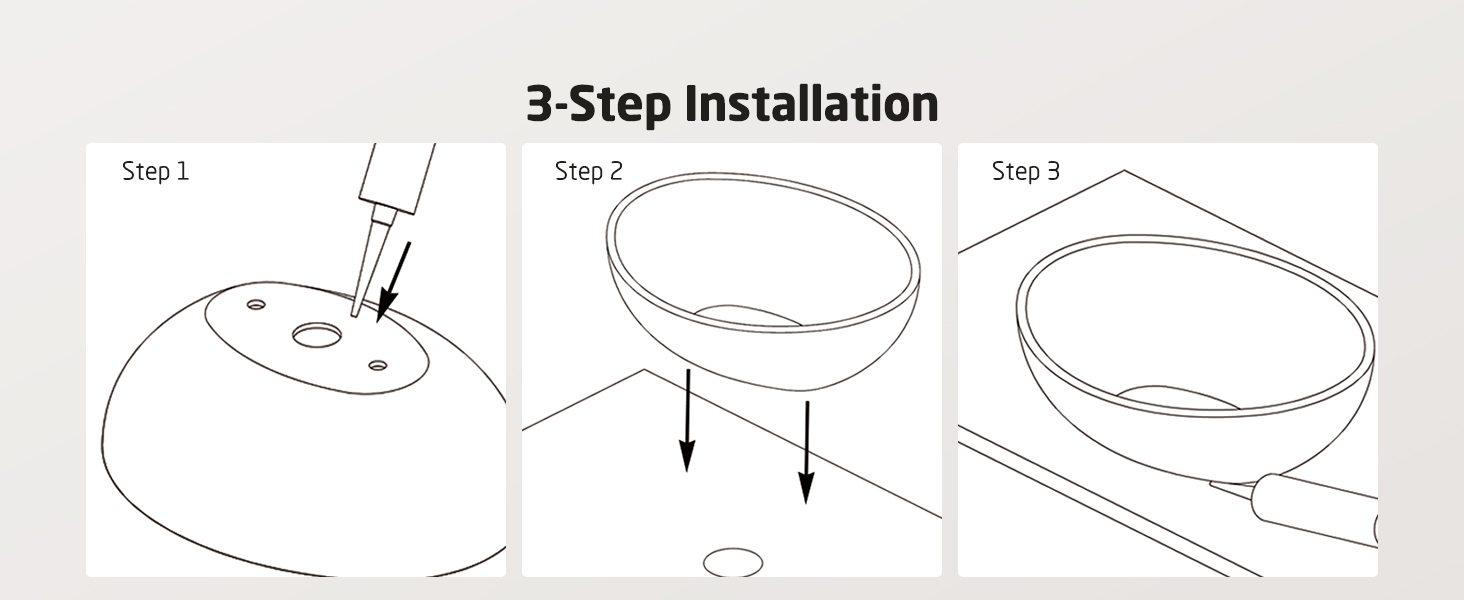 3-Step Installation

Step 1

Step 2

Step 3