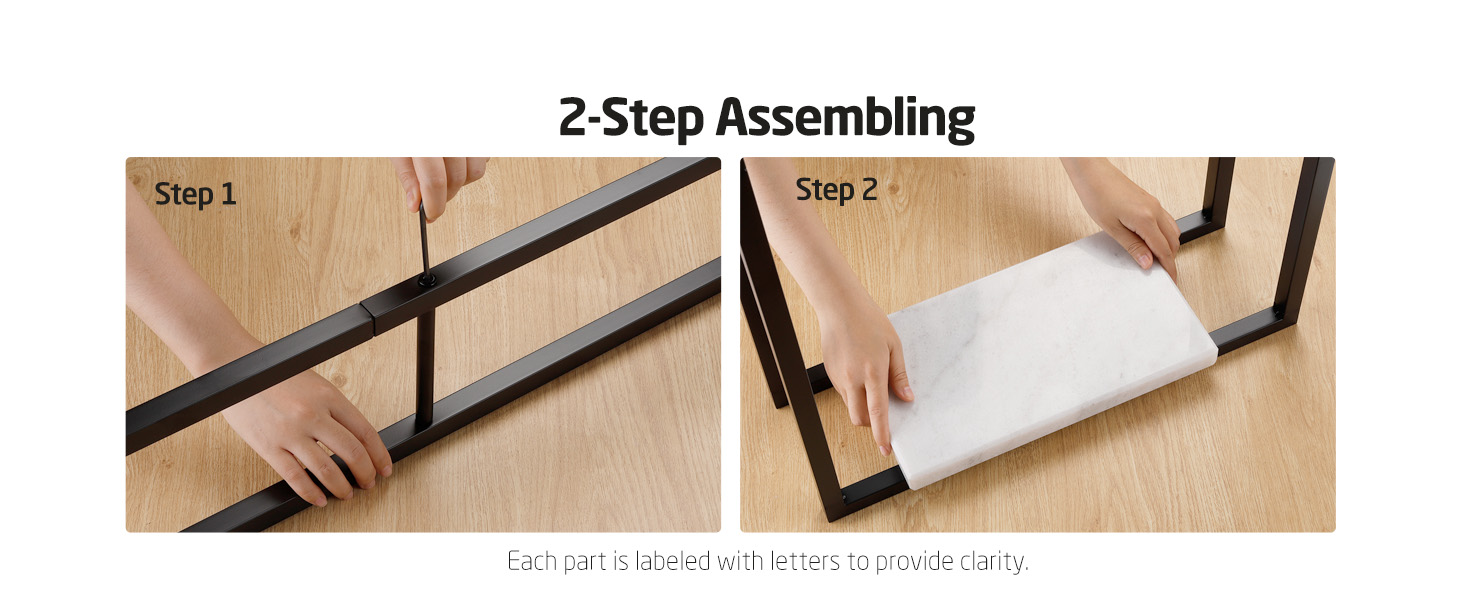 2-Step Assembling

Step 1

Step 2

Each part is labeled with letters to provide clarity.