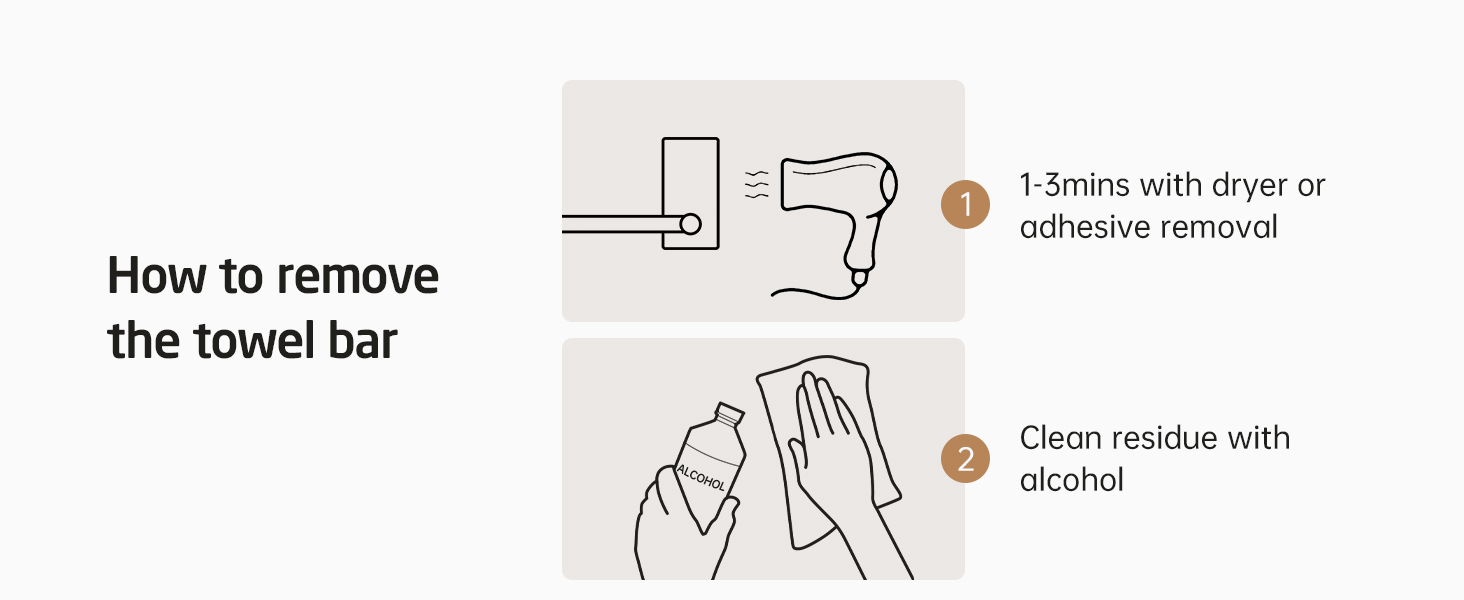 How to remove the towel bar

1 1-3mins with dryer or adhesive removal

ALCOHOL

2 Clean residue with alcohol